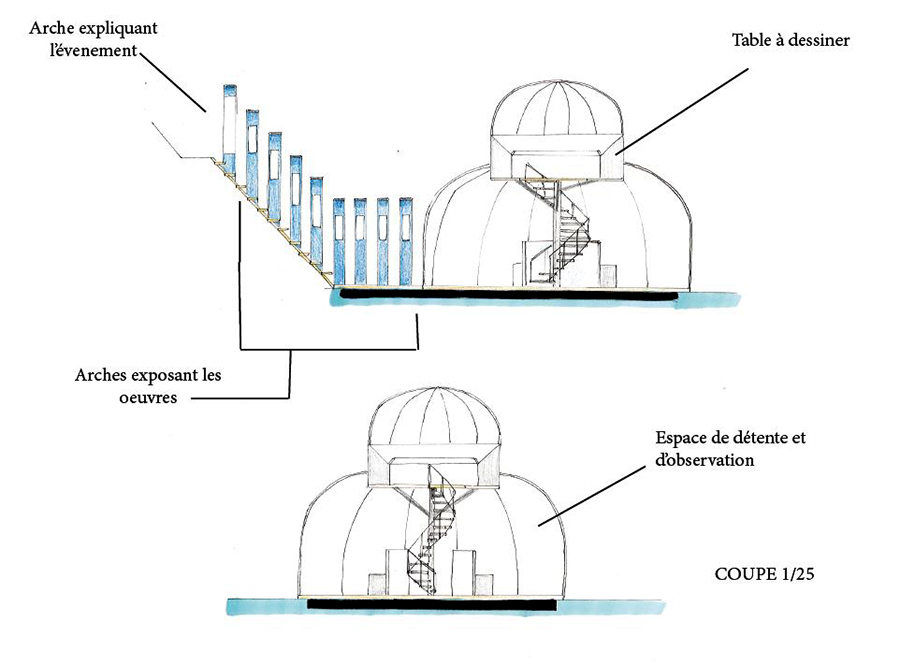 Arche expliquant l'évenement

Table à dessiner

Arches exposant les oeuvres

Espace de détente et d'observation

COUPE 1/25