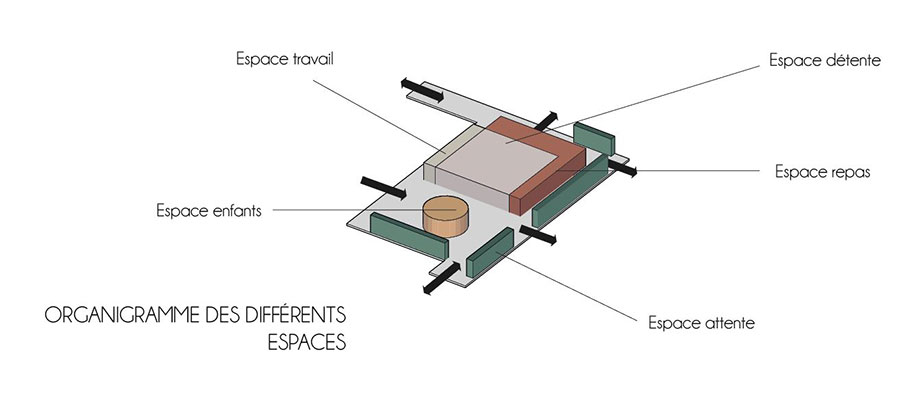 Espace travail

Espace détente

Espace repas

Espace enfants

Espace attente

ORGANIGRAMME DES DIFFÉRENTS ESPACES